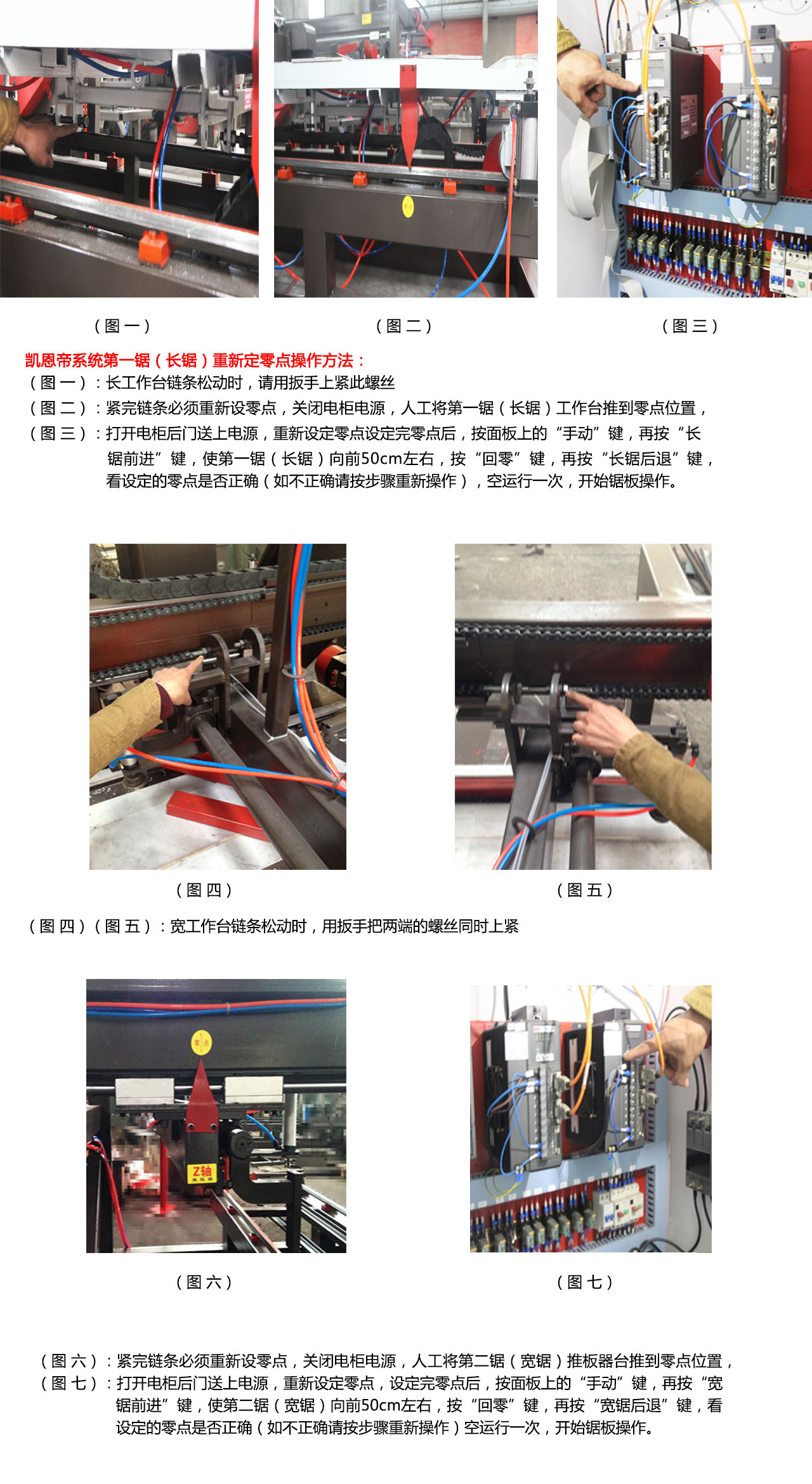 （图一）

（图二）

（图三）

凯恩帝系统第一锯（长锯）重新定零点操作方法：

（图一）：长工作台链条松动时，请用扳手上紧此螺丝

（图二）：紧完链条必须重新设零点，关闭电柜电源，人工将第一锯（长锯）工作台推到零点位置，

（图三）：打开电柜后门送上电源，重新设定零点设定完零点后，按面板上的“手动”键，再按“长锯前进”键，使第一锯（长锯）向前50cm左右，按“回零”键，再按“长锯后退”键，看设定的零点是否正确（如不正确请按步骤重新操作），空运行一次，开始锯板操作。

（图四）

（图五）

（图四）（图五）：宽工作台链条松动时，用扳手把两端的螺丝同时上紧

零点

Z轴

（图六）

（图七）

（图六）：紧完链条必须重新设零点，关闭电柜电源，人工将第二锯（宽锯）推板器台推到零点位置，

（图七）：打开电柜后门送上电源，重新设定零点，设定完零点后，按面板上的“手动”键，再按“宽锯前进”键，使第二锯（宽锯）向前50cm左右，按“回零”键，再按“宽锯后退”键，看设定的零点是否正确（如不正确请按步骤重新操作）空运行一次，开始锯板操作。