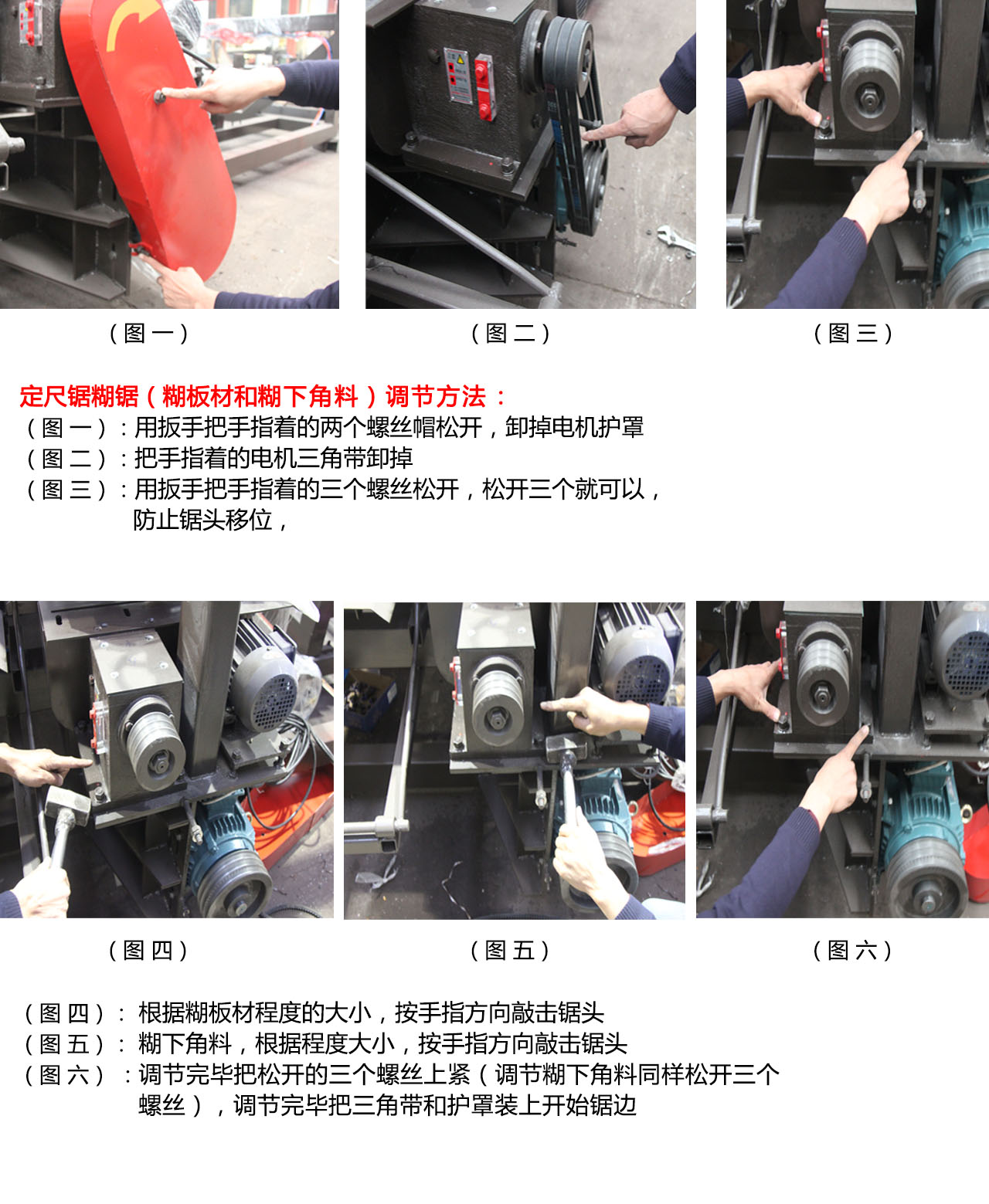 （图一）

（图二）

（图三）

定尺锯糊锯（糊板材和糊下角料）调节方法：
（图一）：用扳手把手指着的两个螺丝帽松开，卸掉电机护罩
（图二）：把手指着的电机三角带卸掉
（图三）：用扳手把手指着的三个螺丝松开，松开三个就可以，防止锯头移位，

（图四）

（图五）

（图六）

（图四）：根据糊板材程度的大小，按手指方向敲击锯头
（图五）：糊下角料，根据程度大小，按手指方向敲击锯头
（图六）：调节完毕把松开的三个螺丝上紧（调节糊下角料同样松开三个螺丝），调节完毕把三角带和护罩装上开始锯边